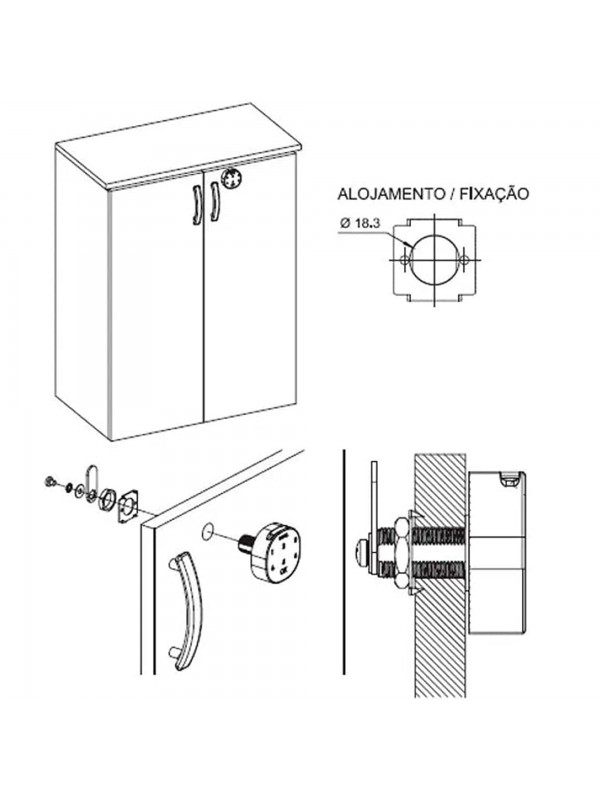 ALOJAMENTO / FIXAÇÃO

Ø 18.3