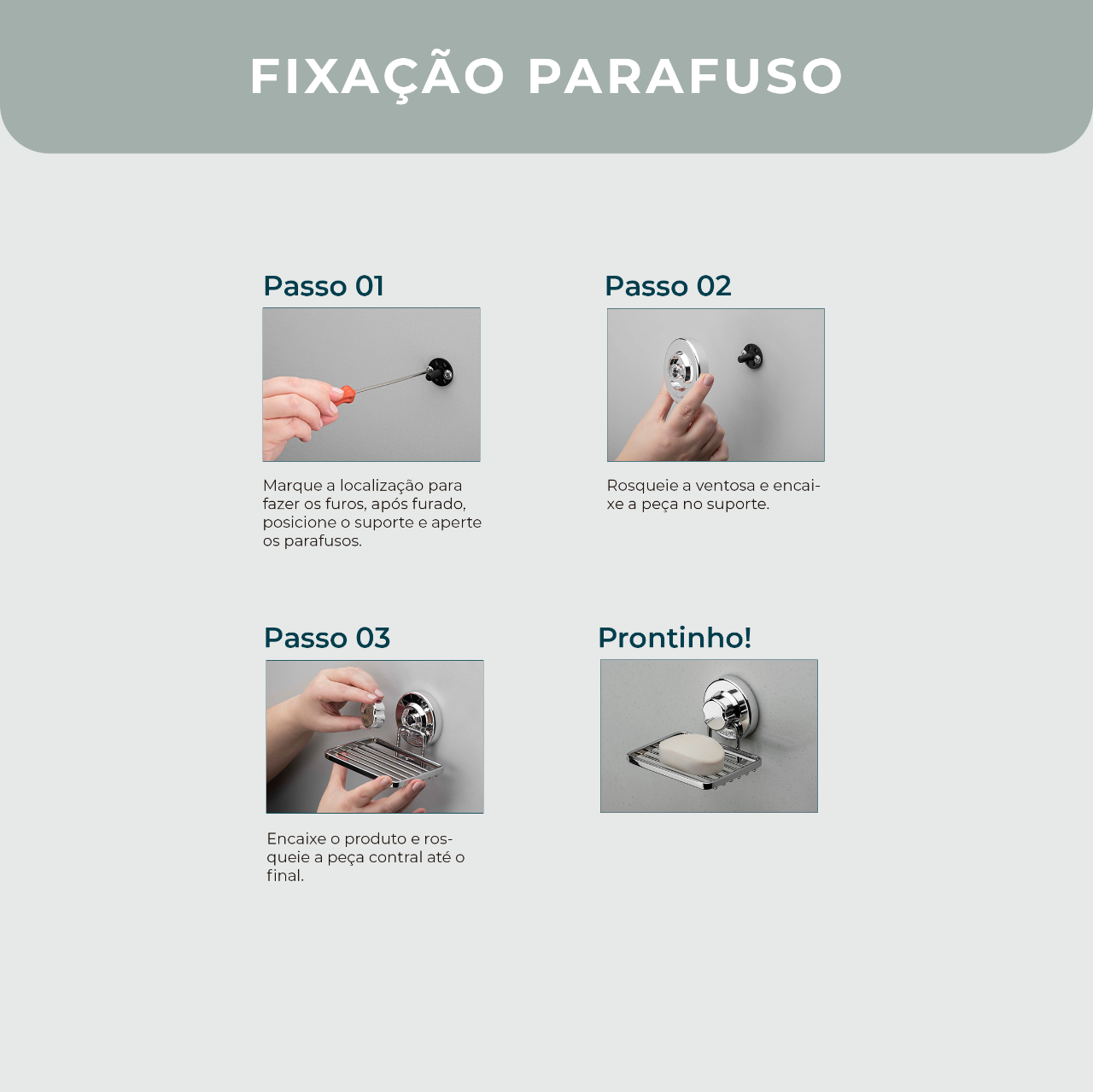 FIXAÇÃO PARAFUSO

Passo 01

Marque a localização para fazer os furos, após furado, posicione o suporte e aperte os parafusos.

Passo 02

Rosqueie a ventosa e encaixe a peça no suporte.

Passo 03

Encaixe o produto e rosqueie a peça contral até o final.

Prontinho!