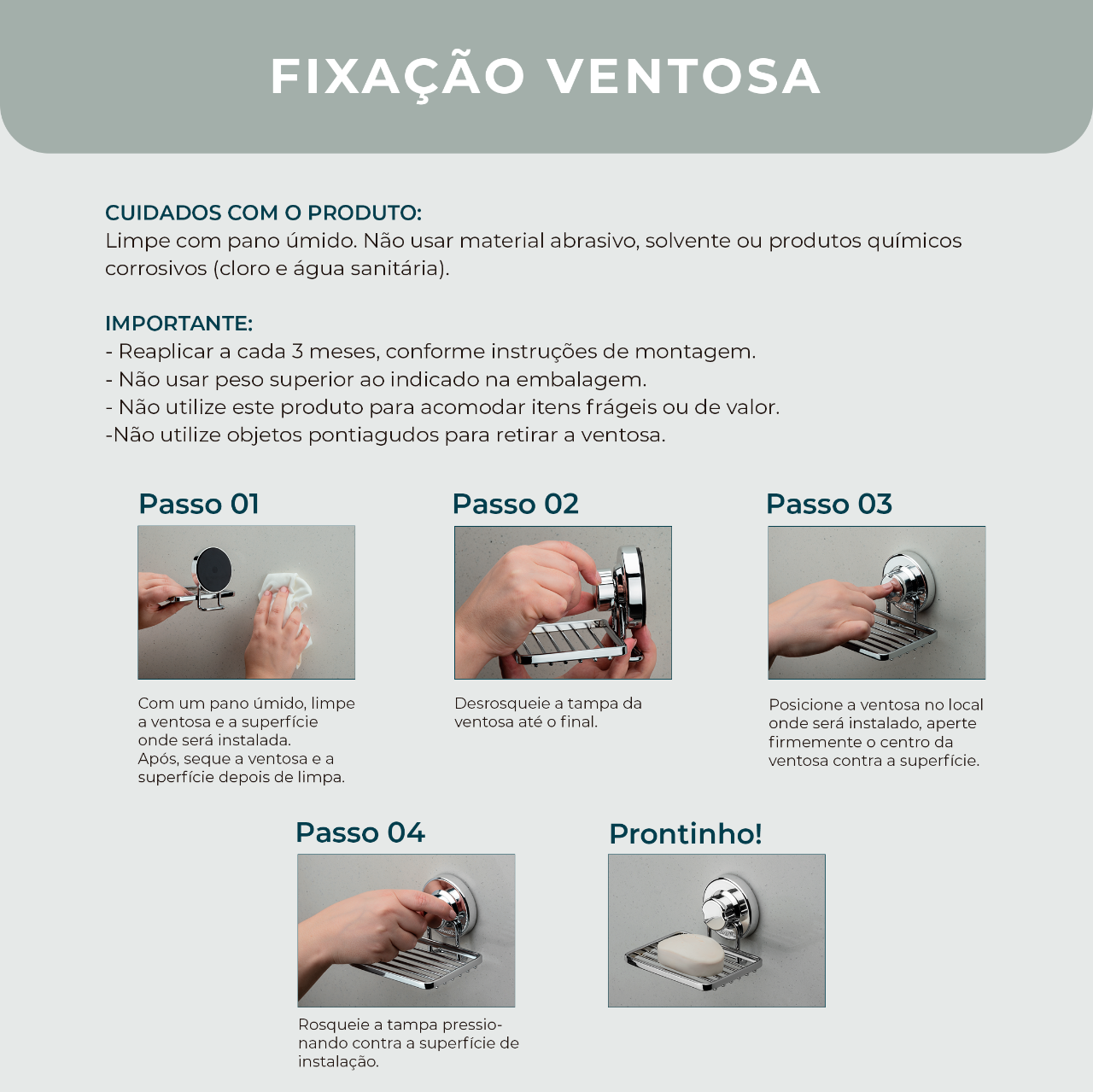 FIXAÇÃO VENTOSA

CUIDADOS COM O PRODUTO:
Limpe com pano úmido. Não usar material abrasivo, solvente ou produtos químicos corrosivos (cloro e água sanitária).

IMPORTANTE:
- Reaplicar a cada 3 meses, conforme instruções de montagem.
- Não usar peso superior ao indicado na embalagem.
- Não utilize este produto para acomodar itens frágeis ou de valor.
-Não utilize objetos pontiagudos para retirar a ventosa.

Passo 01

Com um pano úmido, limpe a ventosa e a superfície onde será instalada.
Após, seque a ventosa e a superfície depois de limpa.

Passo 02

Desrosqueie a tampa da ventosa até o final.

Passo 03

Posicione a ventosa no local onde será instalado, aperte firmemente o centro da ventosa contra a superfície.

Passo 04

Rosqueie a tampa pressionando contra a superfície de instalação.

Prontinho!