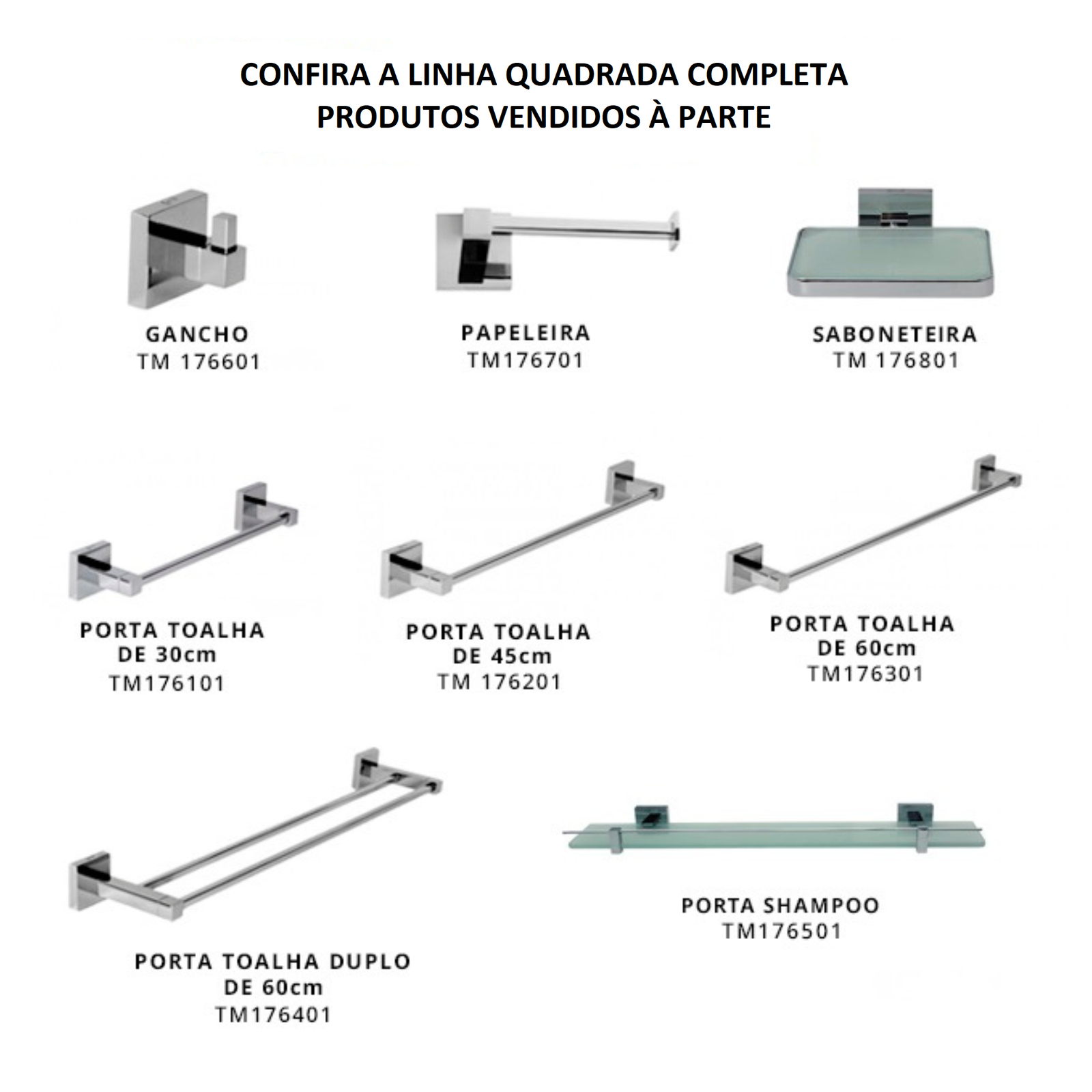 CONFIRA A LINHA QUADRADA COMPLETA
PRODUTOS VENDIDOS À PARTE

GANCHO
TM 176601

PAPELEIRA
TM176701

SABONETEIRA
TM 176801

PORTA TOALHA
DE 30cm
TM176101

PORTA TOALHA
DE 45cm
TM 176201

PORTA TOALHA
DE 60cm
TM176301

PORTA TOALHA DUPLO
DE 60cm
TM176401

PORTA SHAMPOO
TM176501